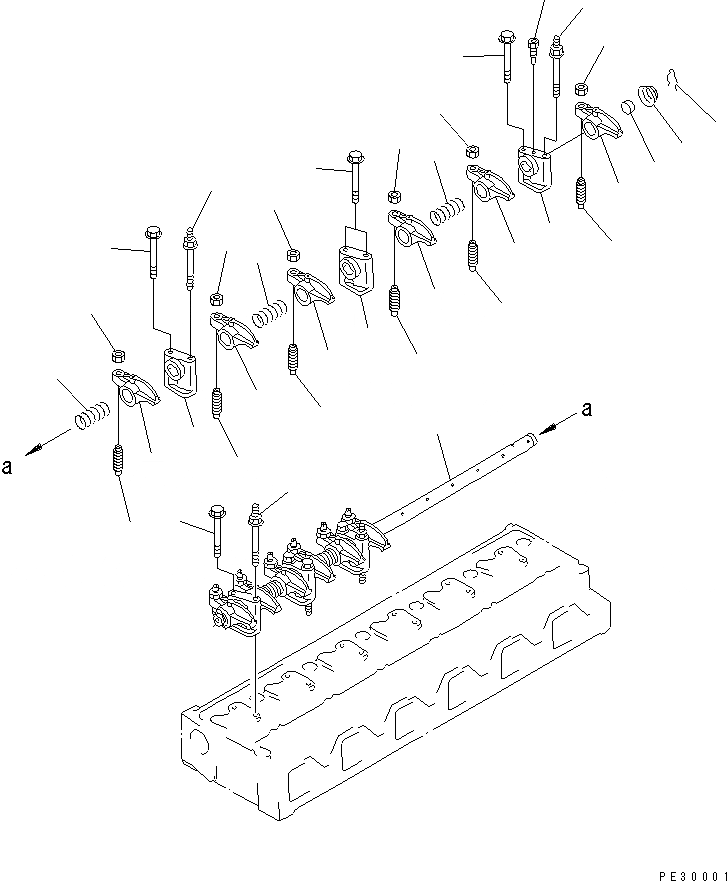 a

a

PE30001