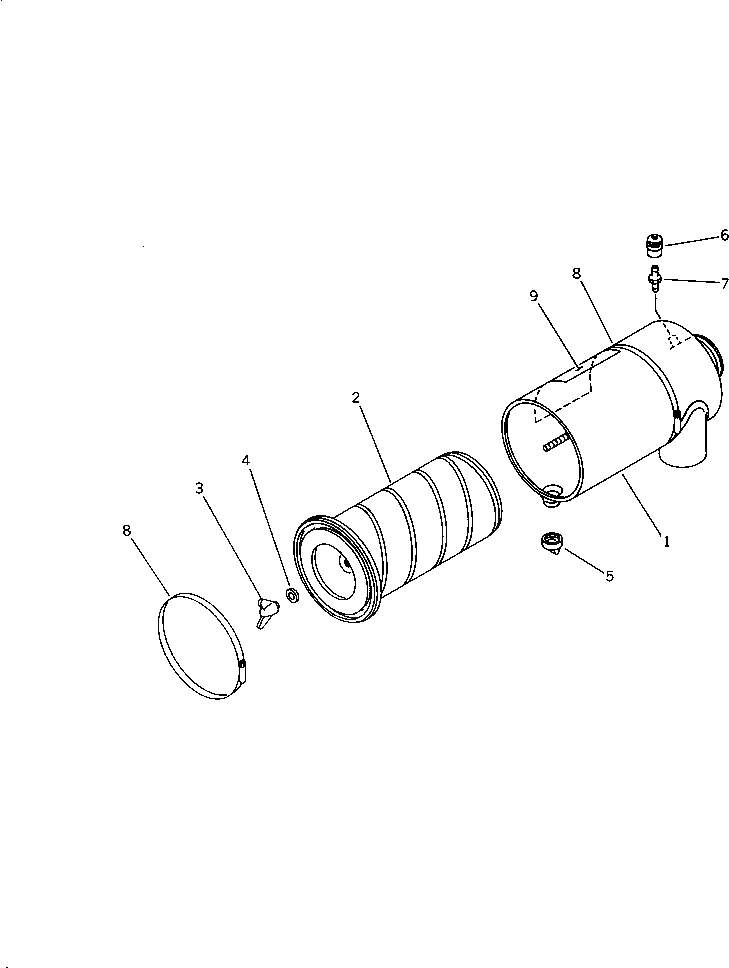 6
7
8
9
2
4
3
8
1
5