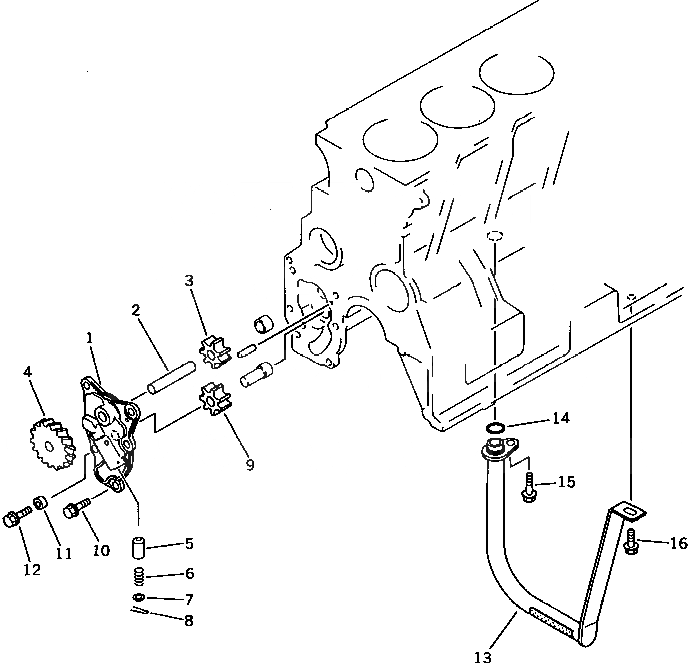 3
2
1
4
9
14
15
16
12
11
10
5
6
7
8
13