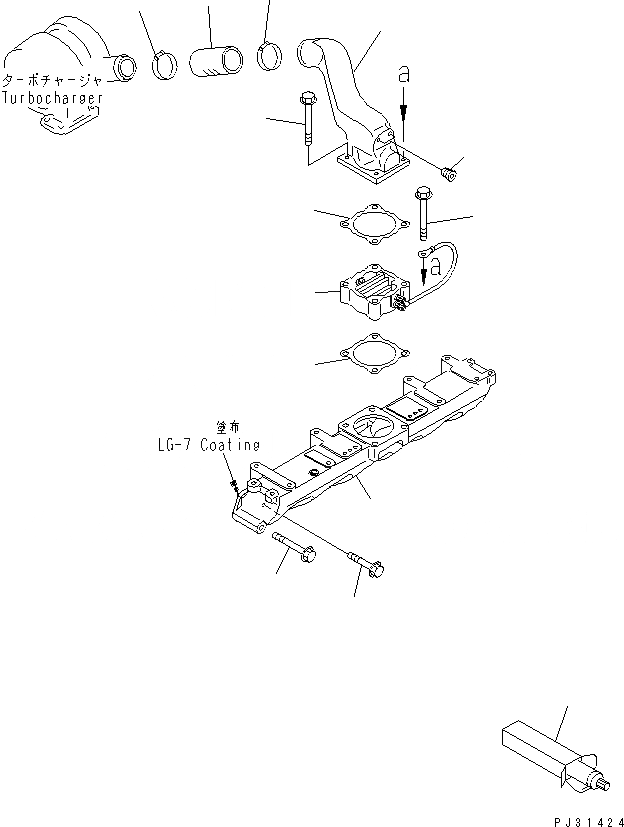 ターボチャージャ
Turbocharger

a

a

塗布
LG-7 Coating

PJ31424