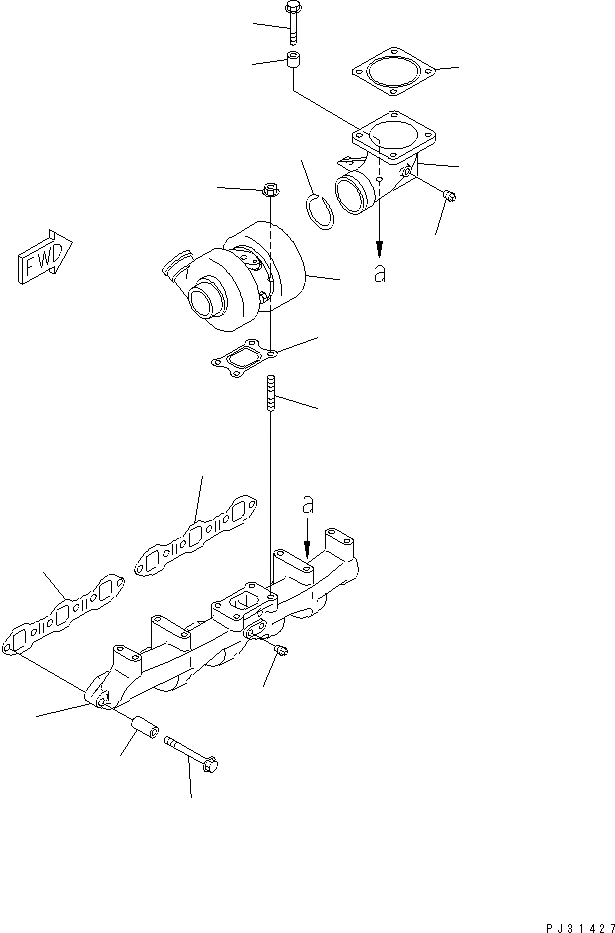 FWD
a
a
PJ31427