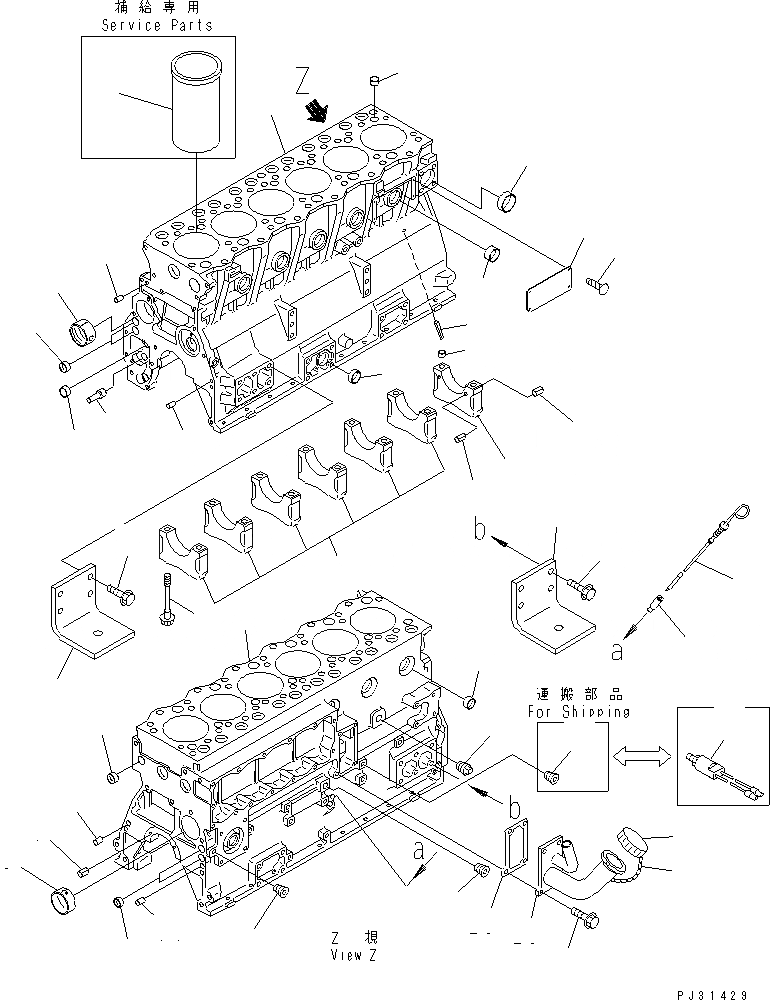 補給専用
Service Parts

Z

b

a

運搬部品
For Shipping

b

a

Z 視
View Z

PJ31429