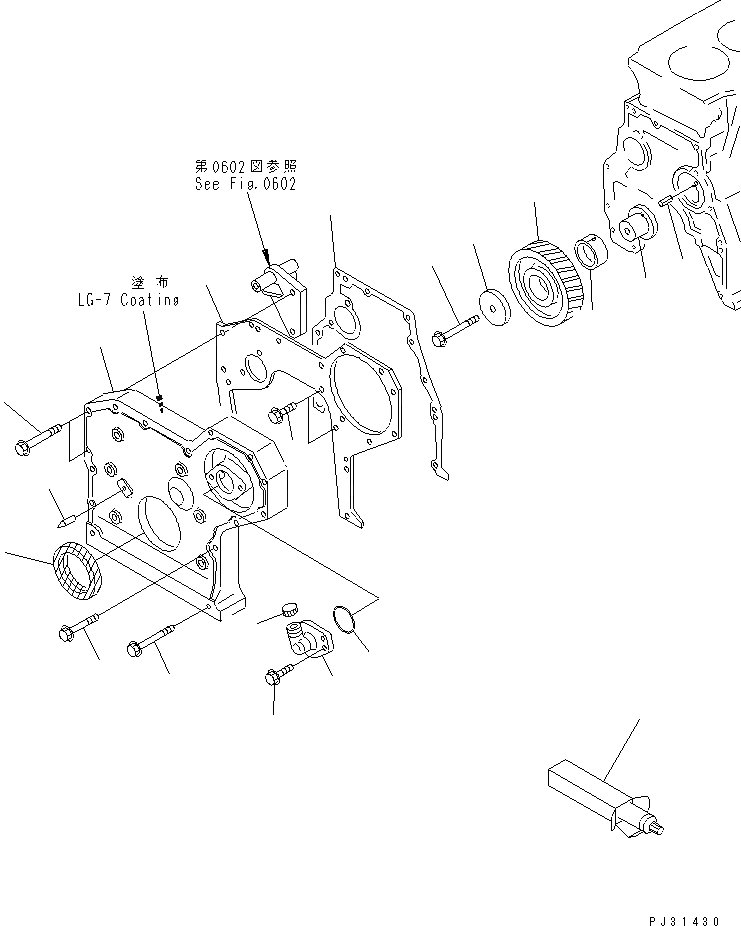 第0602図参照
See Fig.0602

塗布
LG-7 Coating

PJ31430