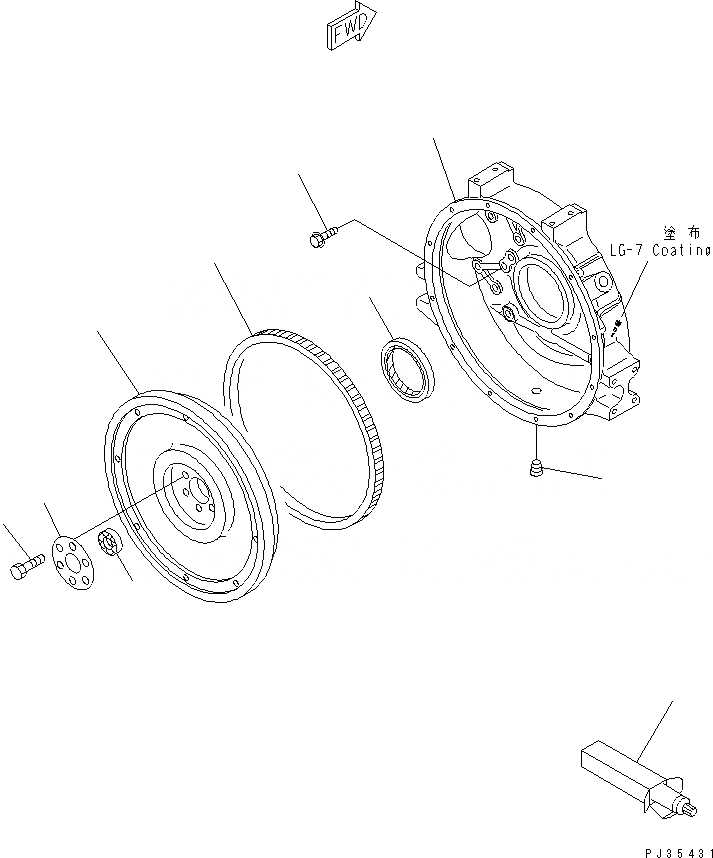 FWD

塗布
LG-7 Coating

PJ35431