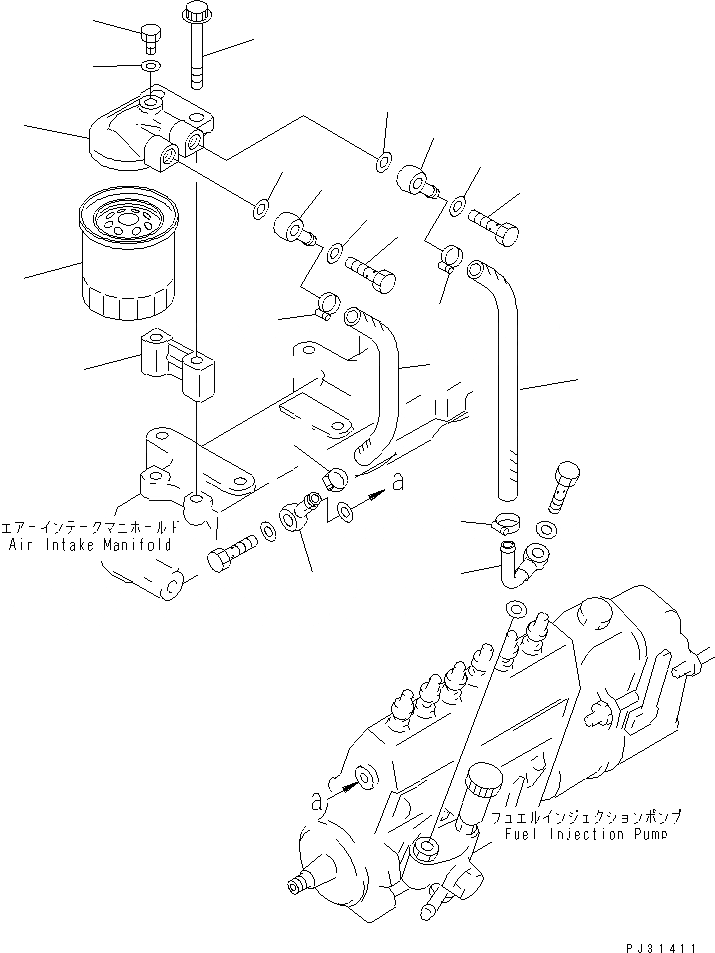 a

エアーインテークマニホールド
Air Intake Manifold

a

フュエルインジェクションポンプ
Fuel Injection Pump

PJ31411