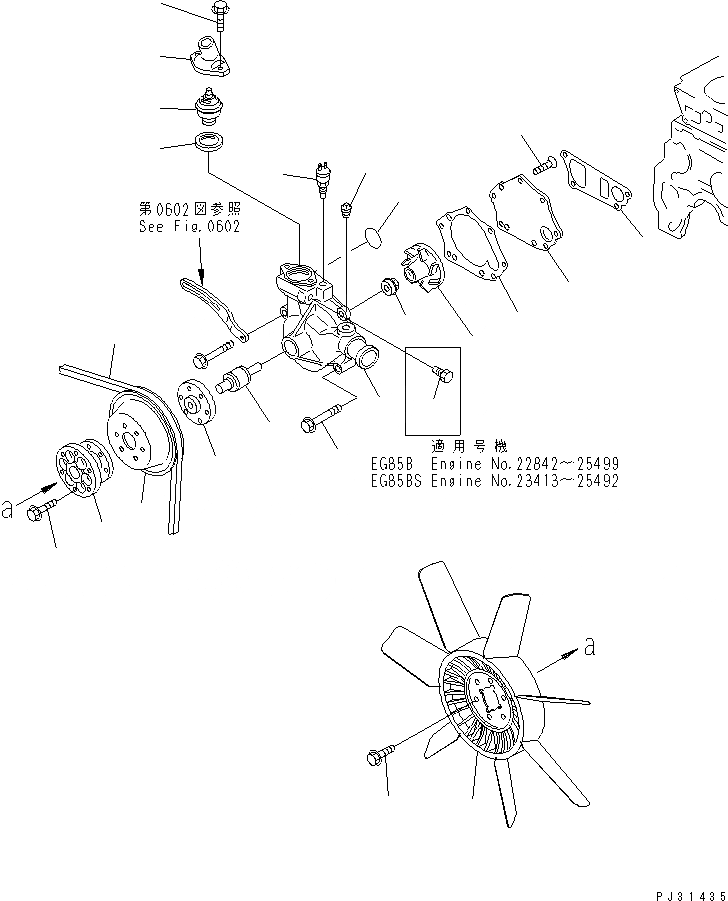 第0602図参照
See Fig.0602

適用号機
EG85B Engine No.22842～25499
EG85BS Engine No.23413～25492

a

a

PJ31435