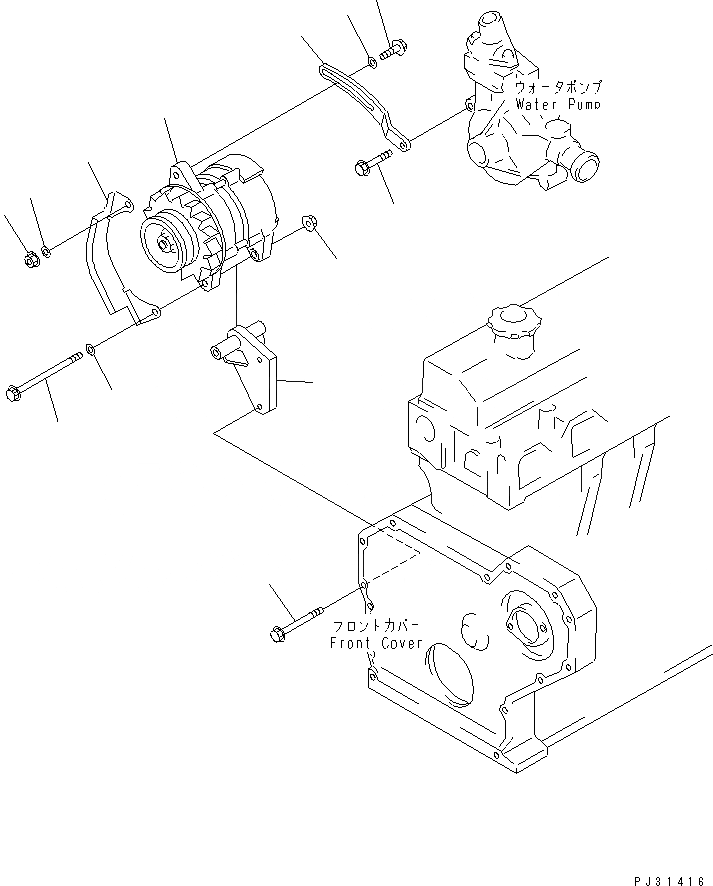 ウォータポンプ
Water Pump

フロントカバー
Front Cover

PJ31416