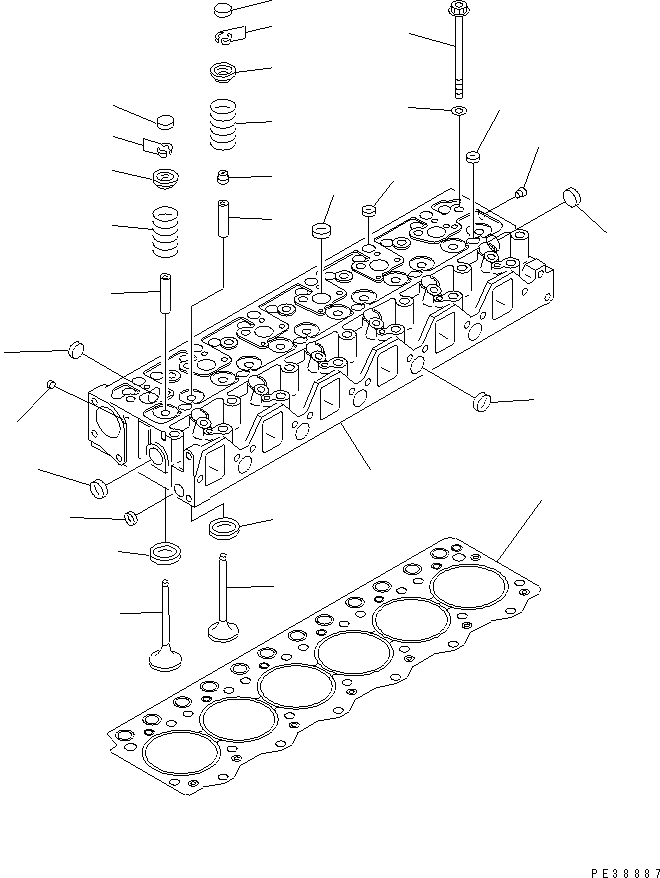 PE38887