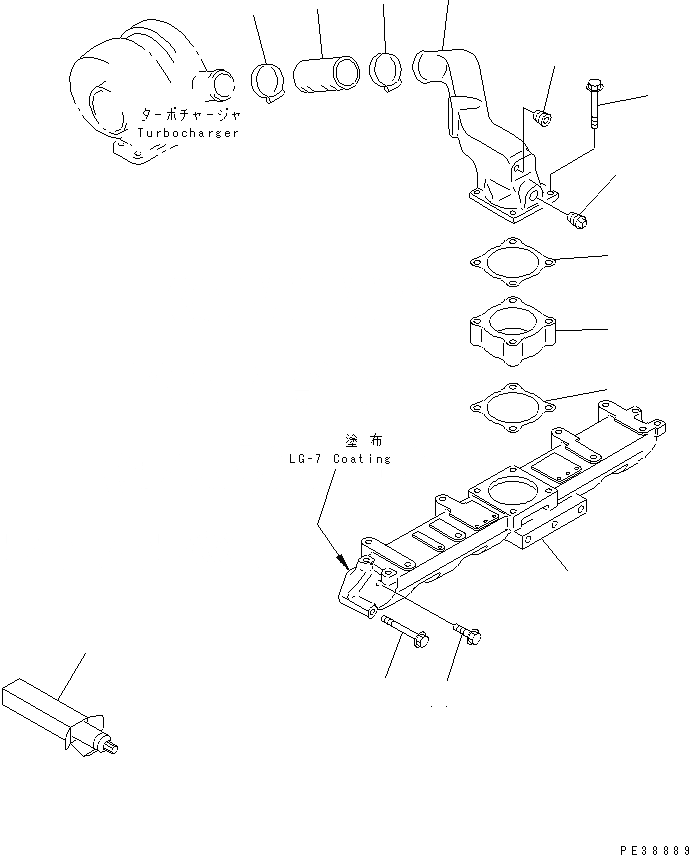 ターボチャージャ
Turbocharger

塗布
LG-7 Coating

PE38889