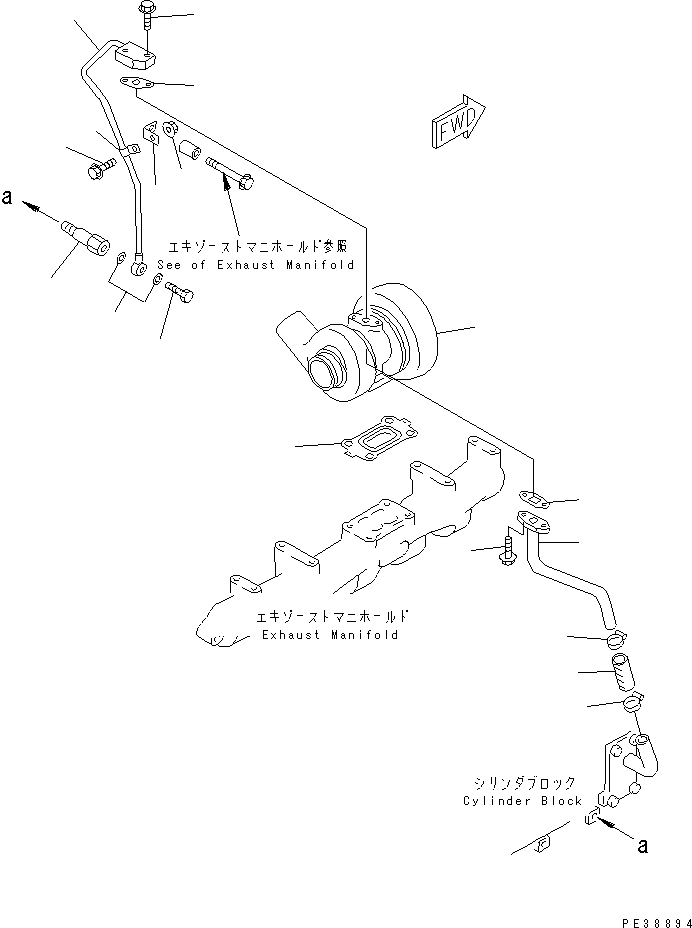 FWD

a

エキゾーストマニホールド参照
See of Exhaust Manifold

エキゾーストマニホールド
Exhaust Manifold

シリンダブロック
Cylinder Block

a

PE38894