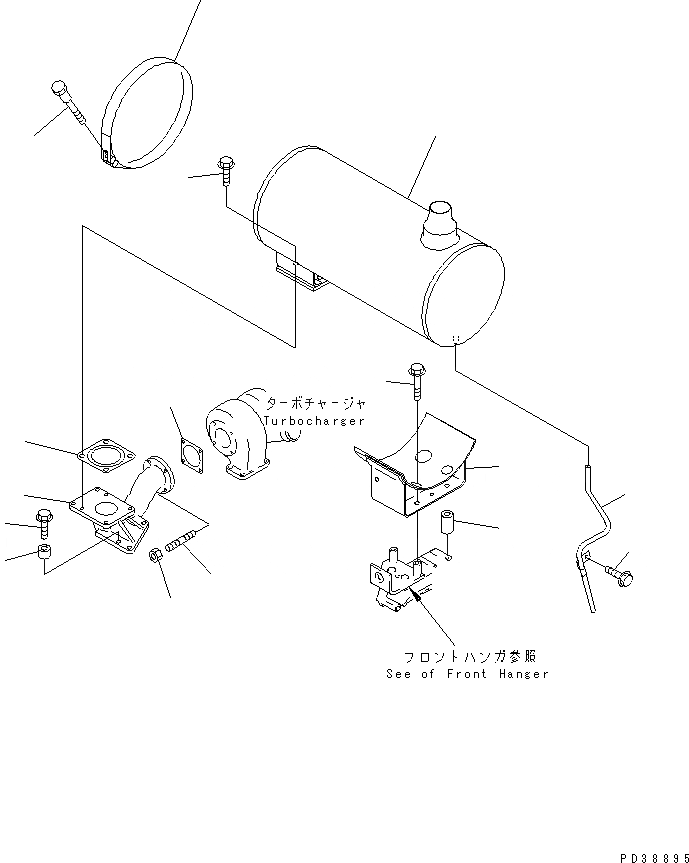 ターボチャージャ
Turbocharger

フロントハンガ参照
See of Front Hanger

PD38895