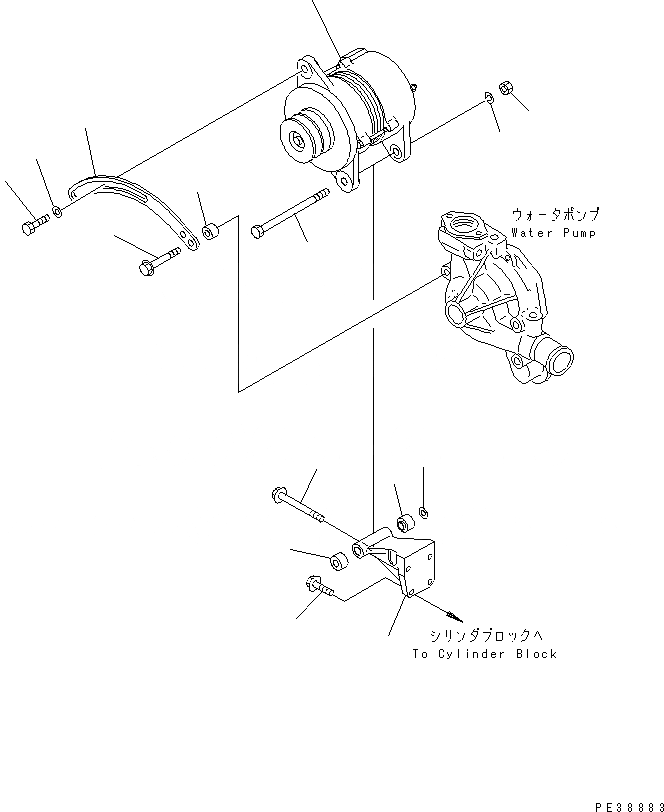 ウォータポンプ
Water Pump

シリンダブロックへ
To Cylinder Block

PE38883