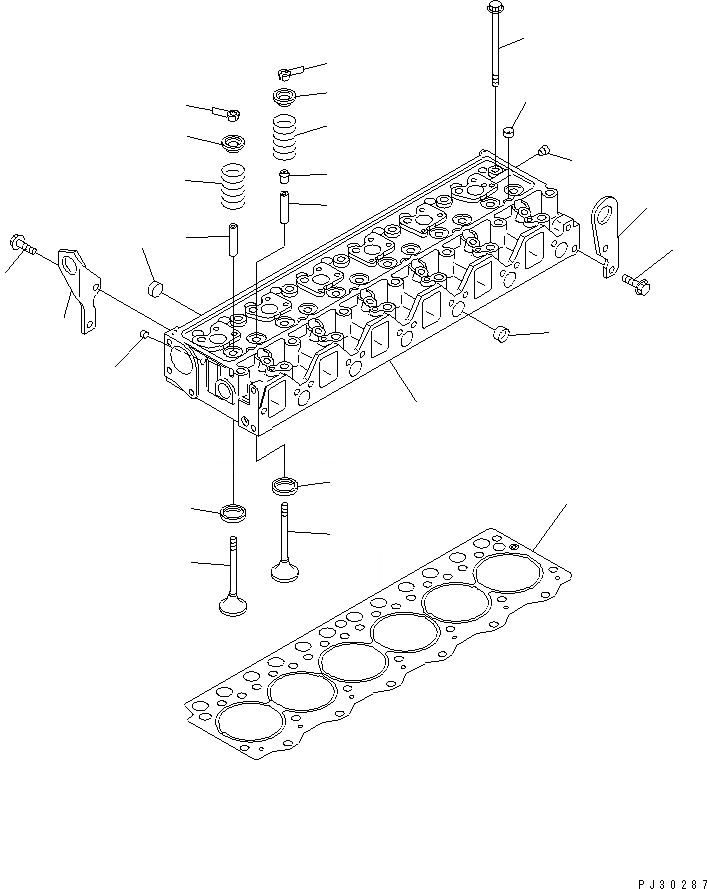 PJ30287