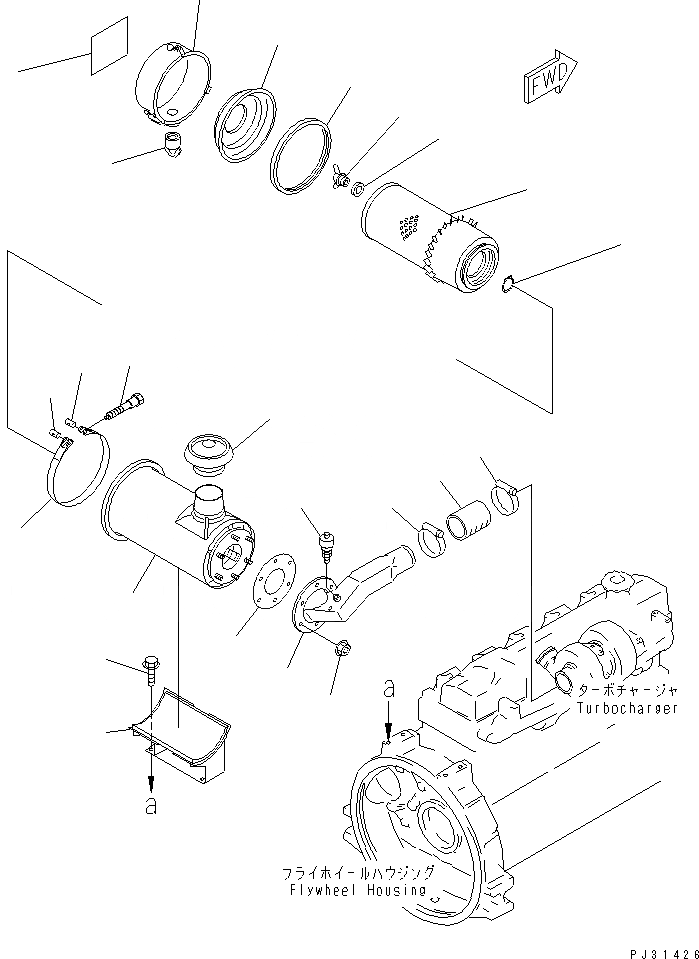 FWD

ターボチャージャ
Turbocharger

a

a

フライホイールハウジング
Flywheel Housing

PJ31426