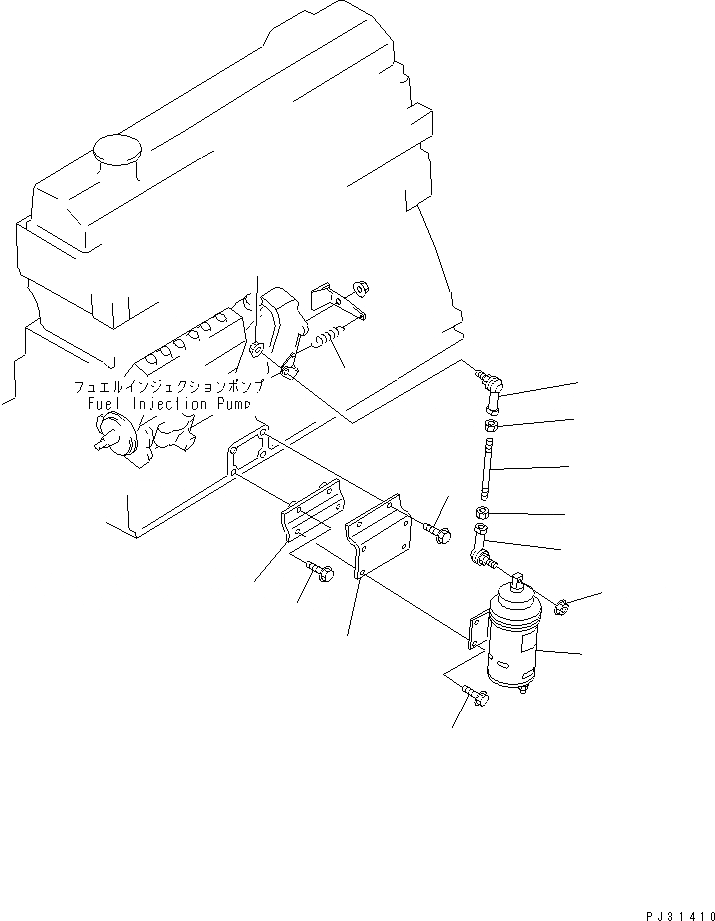 フュエルインジェクションポンプ
Fuel Injection Pump

PJ31410