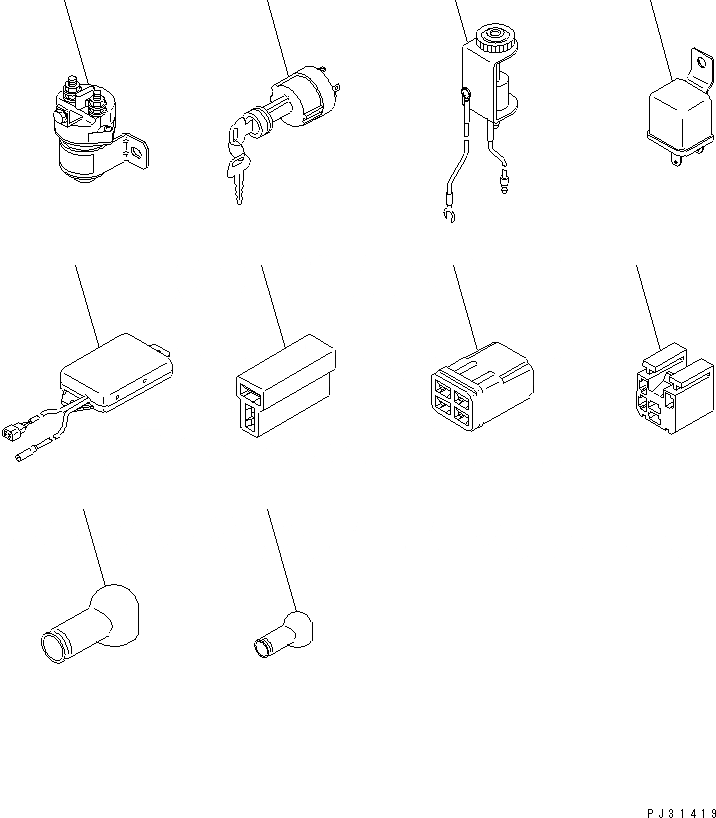 PJ31419