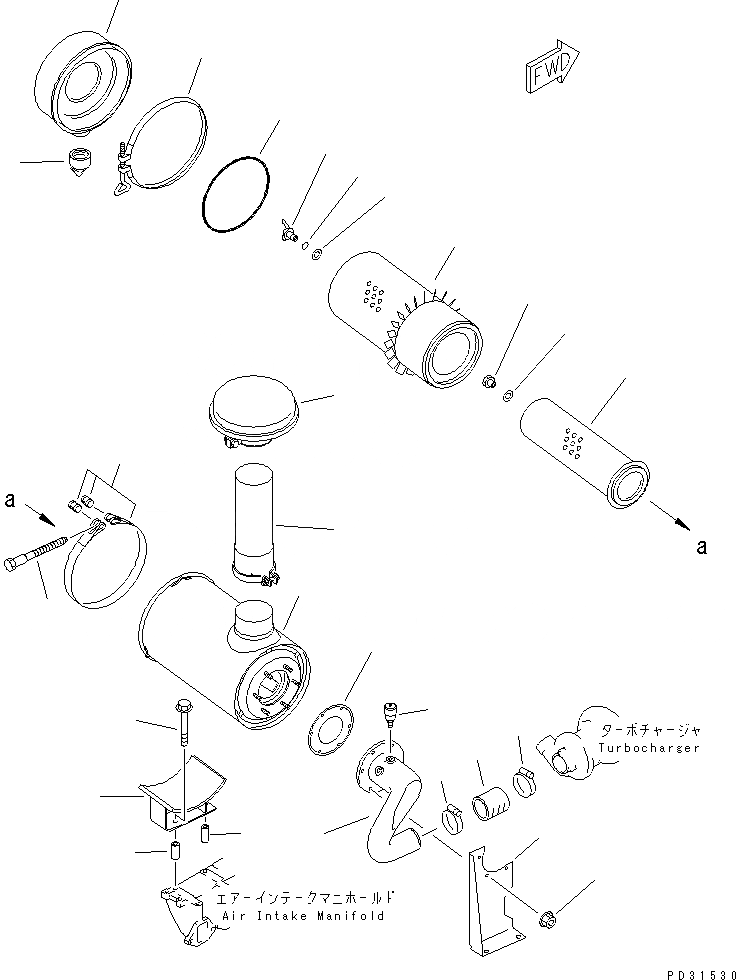 FWD

a

a

ターボチャージャ
Turbocharger

エアーインテークマニホールド
Air Intake Manifold

PD31530