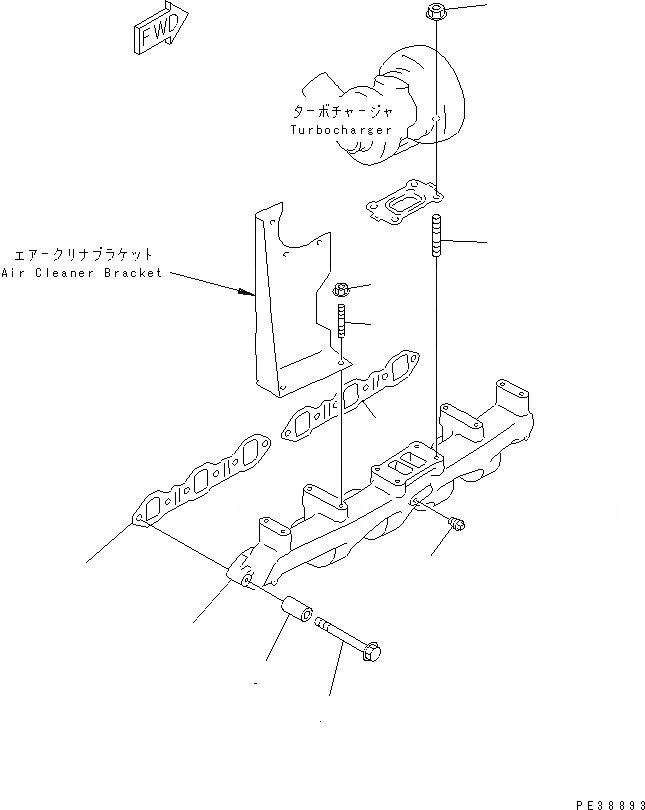 FWD

ターボチャージャ
Turbocharger

エアークリナブラケット
Air Cleaner Bracket

PE38893