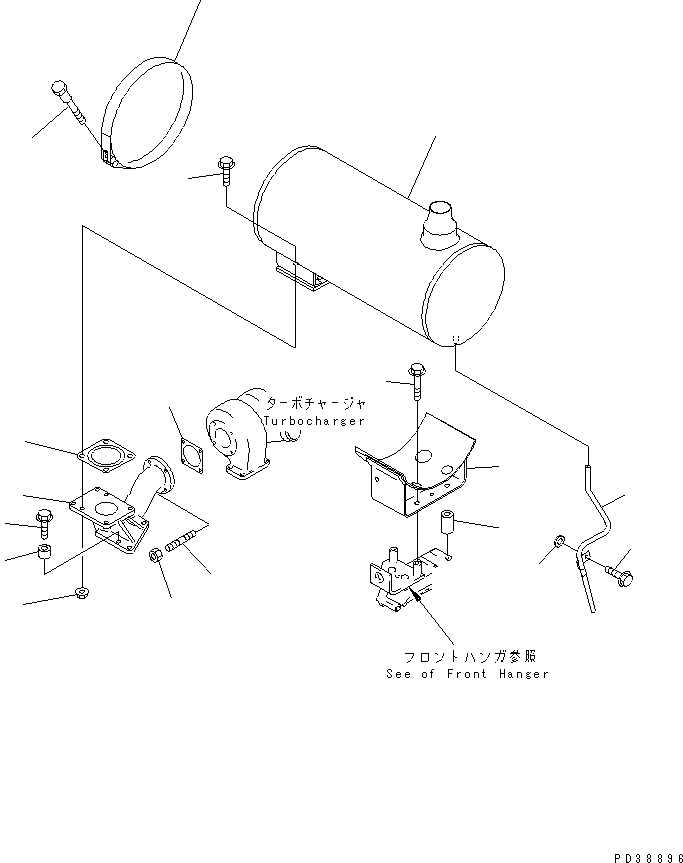 ターボチャージャ
Turbocharger

フロントハンガ参照
See of Front Hanger

PD38896