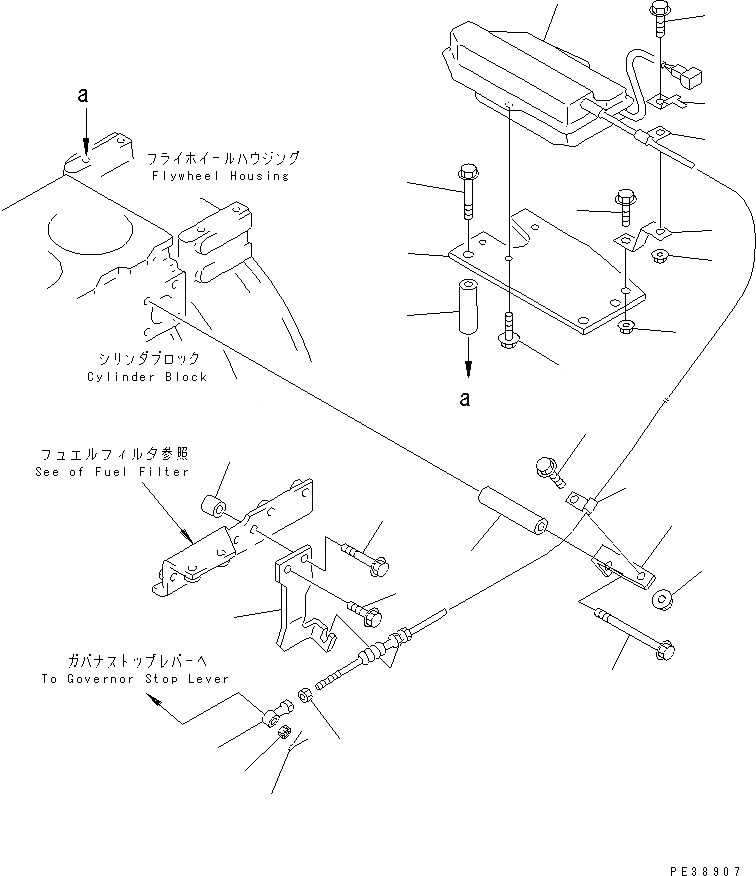 a

フライホイールハウジング
Flywheel Housing

シリンダブロック
Cylinder Block

a

フュエルフィルタ参照
See of Fuel Filter

ガバナストップレバーへ
To Governor Stop Lever

PE38907