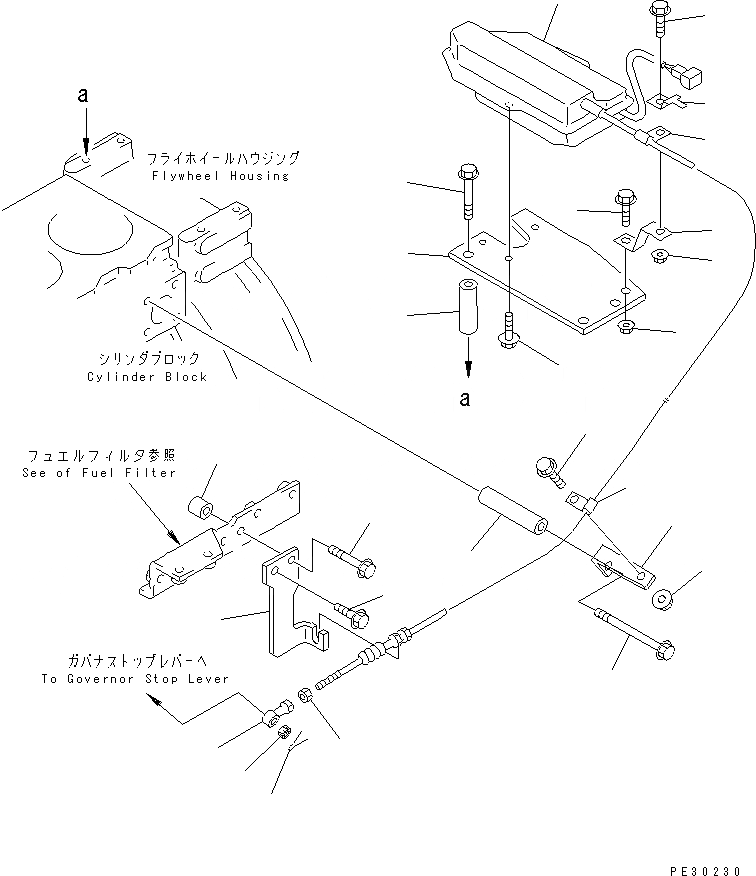 a

フライホイールハウジング
Flywheel Housing

シリンダブロック
Cylinder Block

a

フュエルフィルタ参照
See of Fuel Filter

ガバナストップレバーへ
To Governor Stop Lever

PE30230