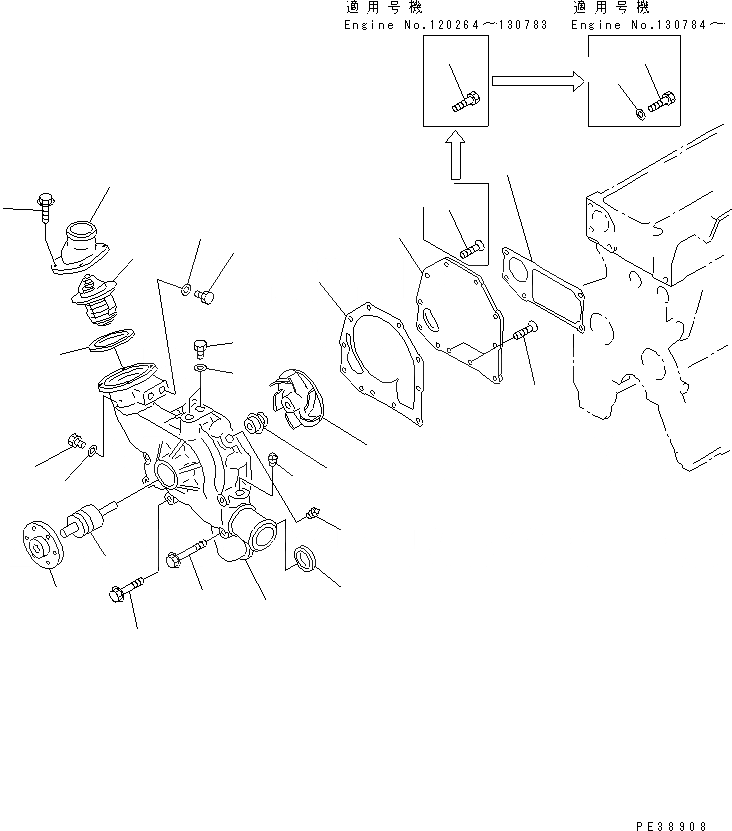 適用号機
Engine No.120264～130783

適用号機
Engine No.130784～

PE38908