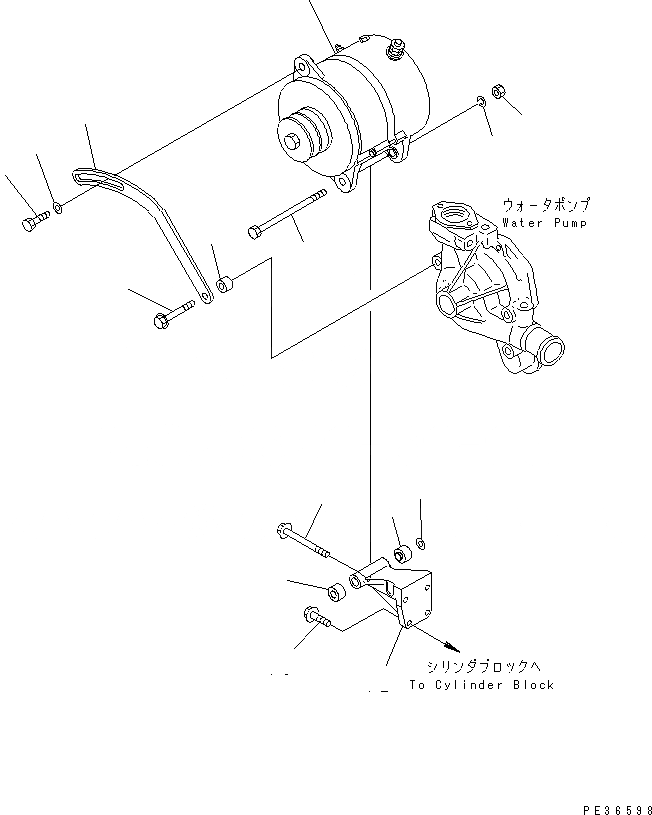 ウォータポンプ
Water Pump

シリンダブロックへ
To Cylinder Block

PE36598