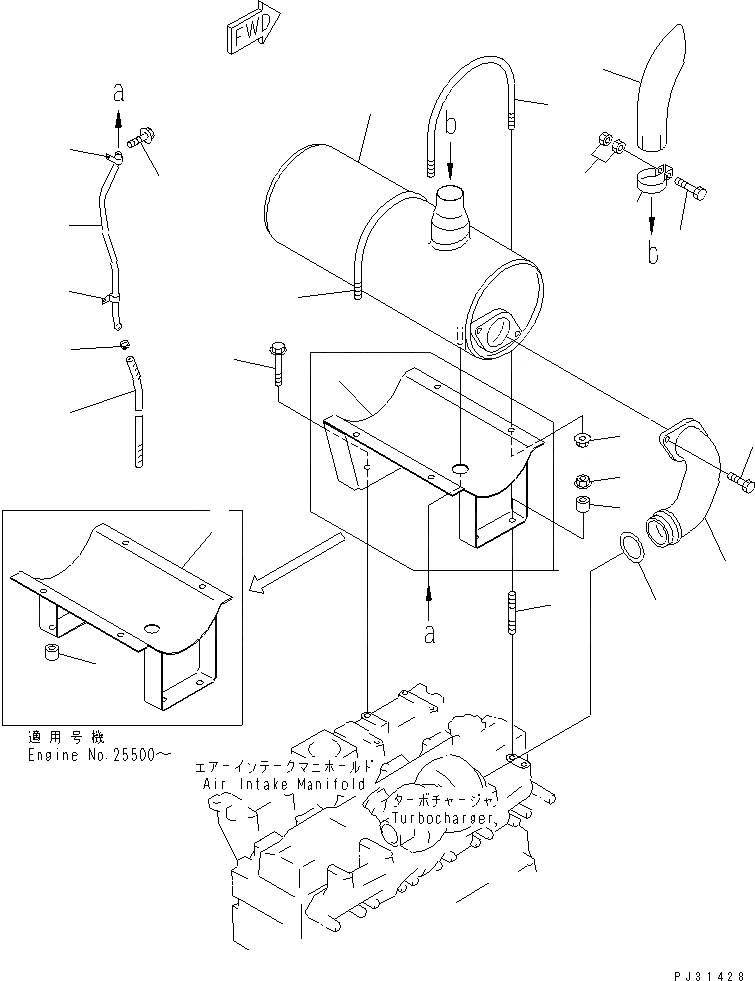 FWD

a

b

b

a

適用号機
Engine No.25500～

エアーインテークマニホールド
Air Intake Manifold

ターボチャージャ
Turbocharger

PJ31428