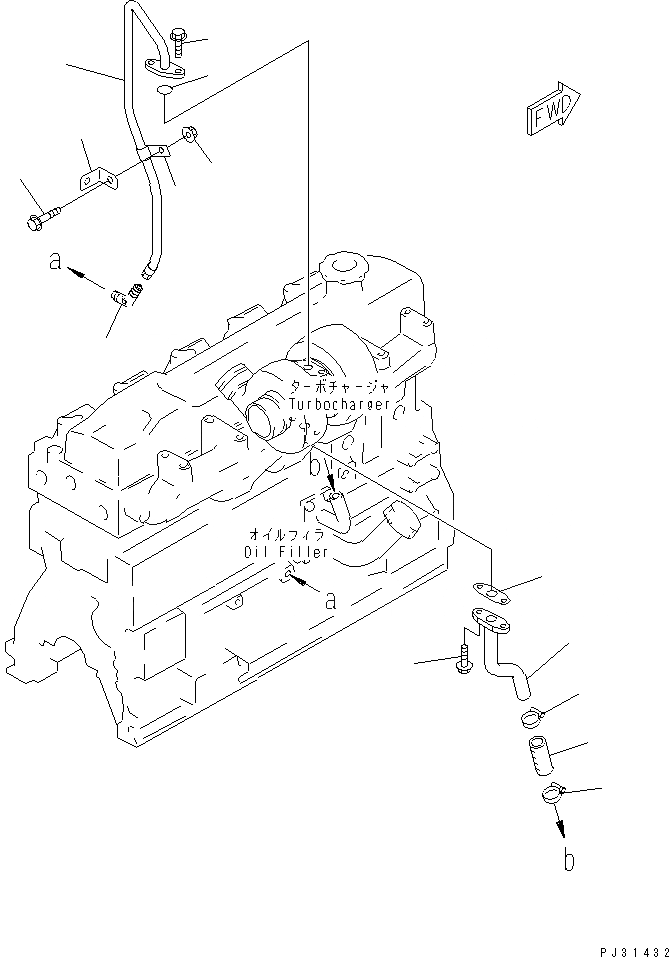 FWD

a

ターボチャージャ
Turbocharger

b

オイルフィラ
Oil Filler

a

b

PJ31432