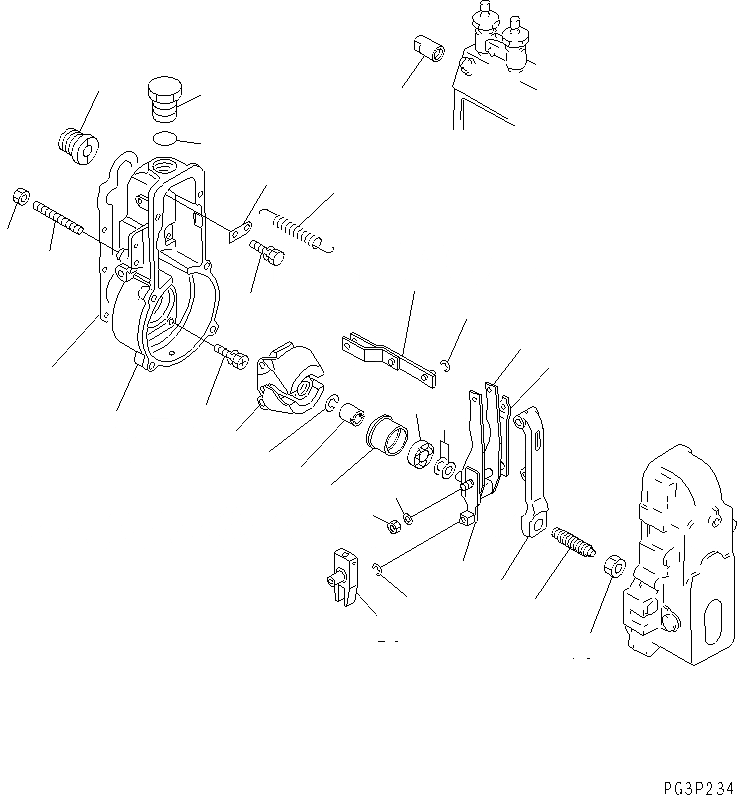 PG3P234