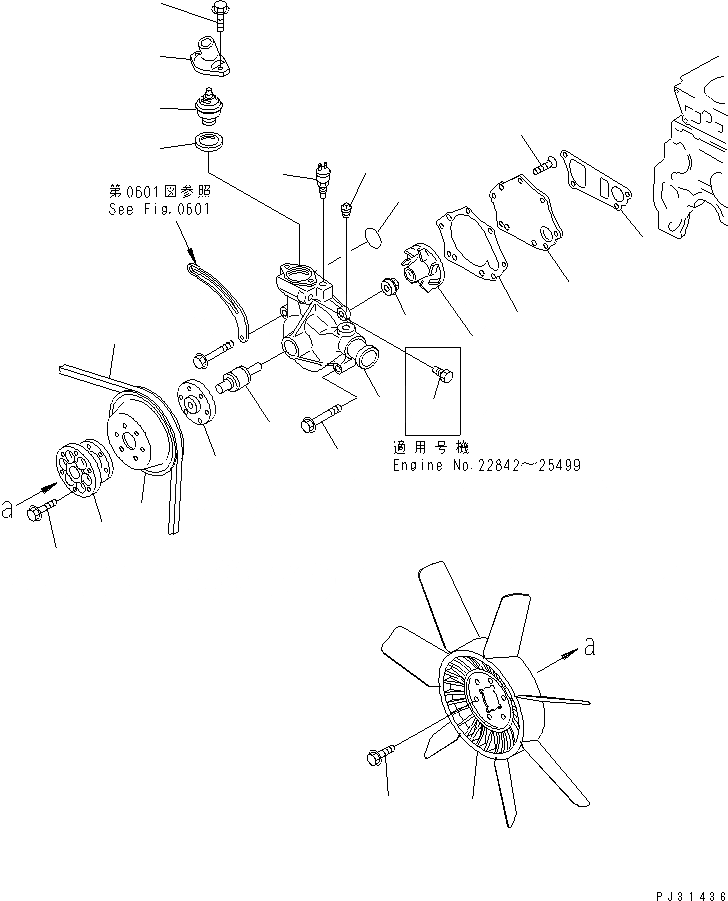 第0601図参照
See Fig.0601

適用号機
Engine No.22842～25499

a

a

PJ31436