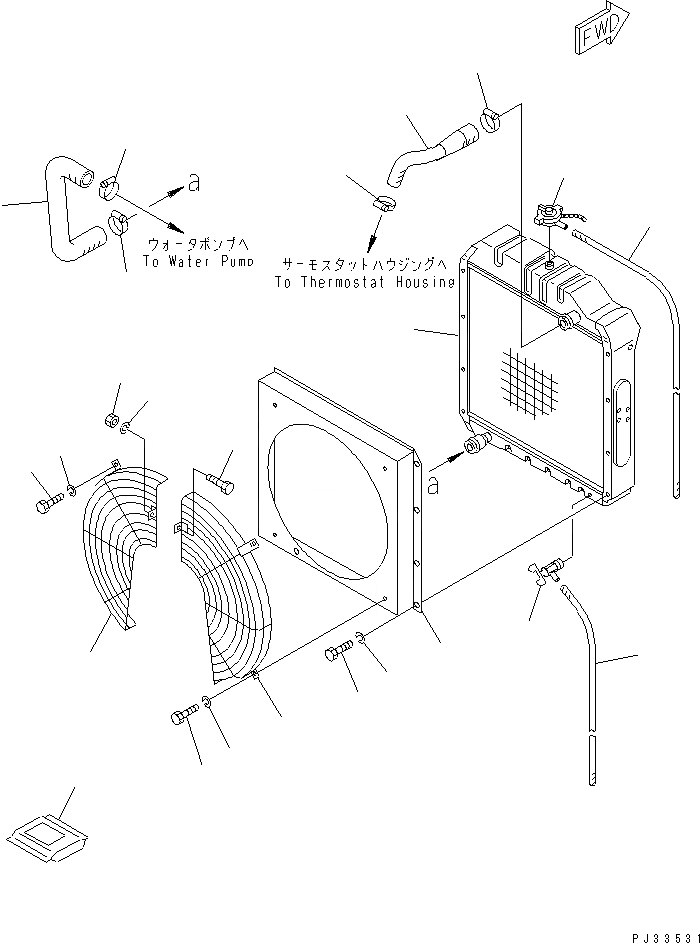 FWD

a

ウォータポンプへ
To Water Pump

サーモスタットハウジングへ
To Thermostat Housing

a

PJ33531