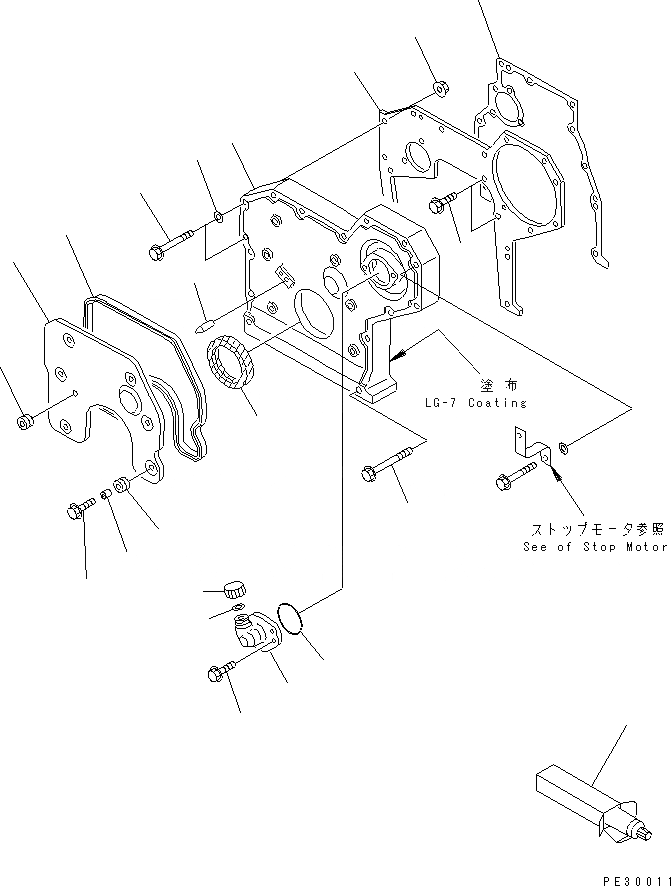 塗布
LG-7 Coating

ストップモータ参照
See of Stop Motor

PE30011