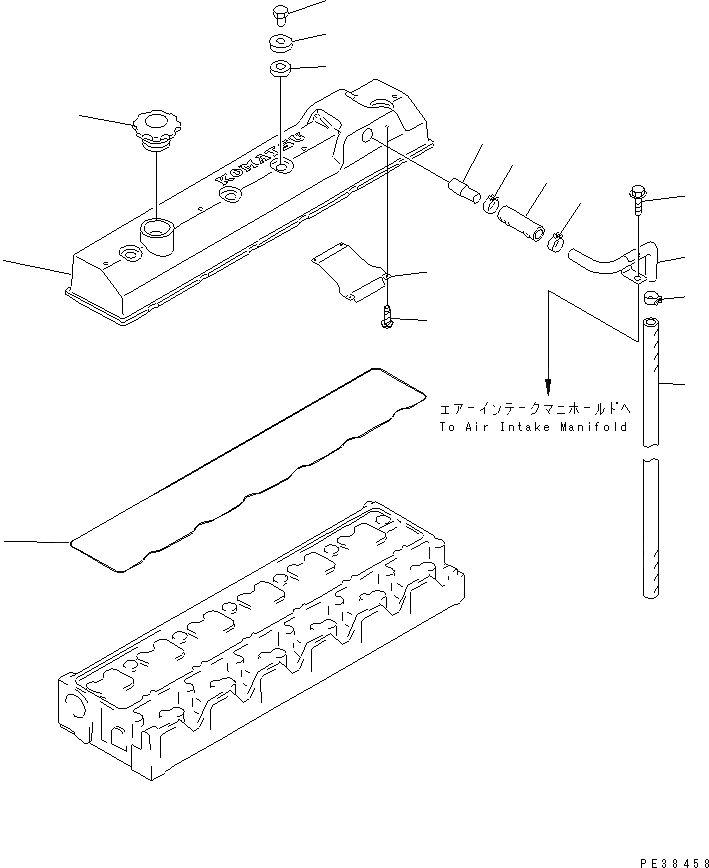 KOMATSU

エアーインテークマニホールドへ
To Air Intake Manifold

PE38458