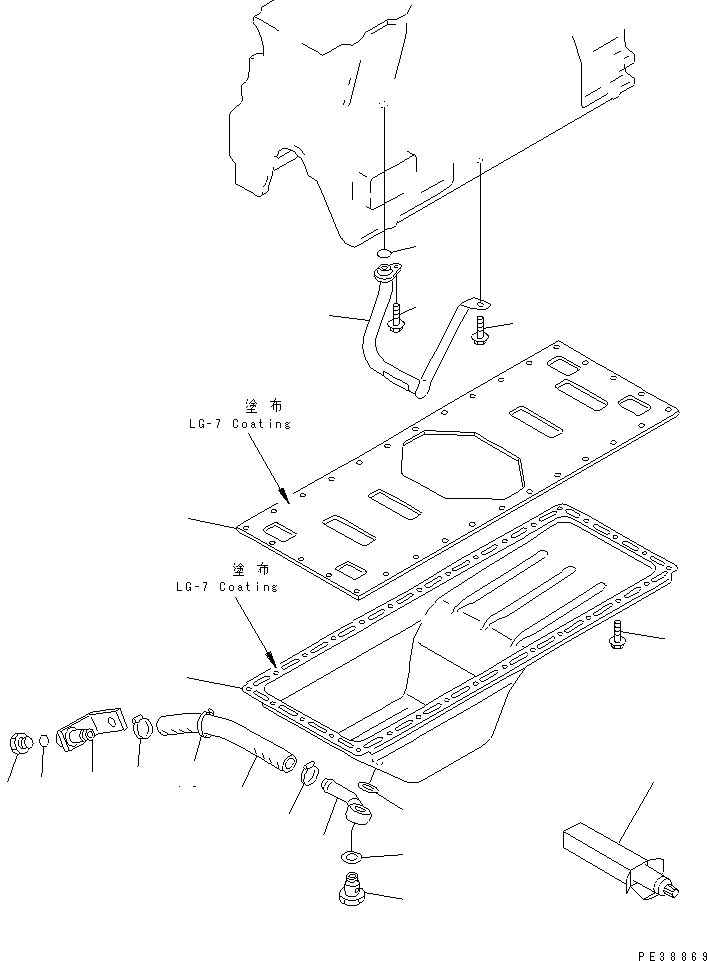 塗布
LG-7 Coating

塗布
LG-7 Coating

PE38869