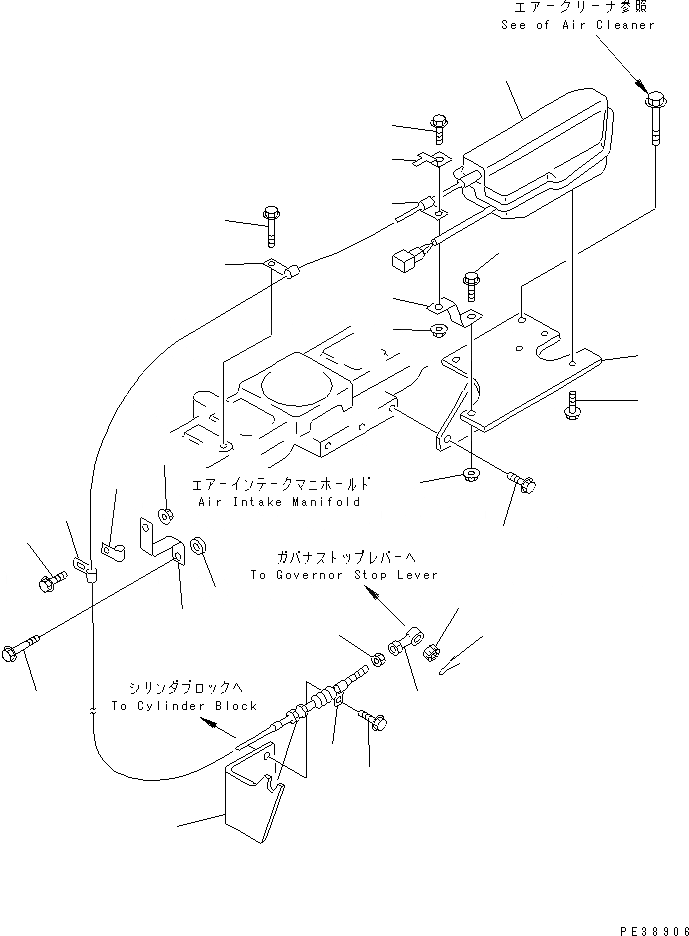 エアークリーナ参照
See of Air Cleaner

エアーインテークマニホールド
Air Intake Manifold

ガバナストップレバーへ
To Governor Stop Lever

シリンダブロックへ
To Cylinder Block

PE38906