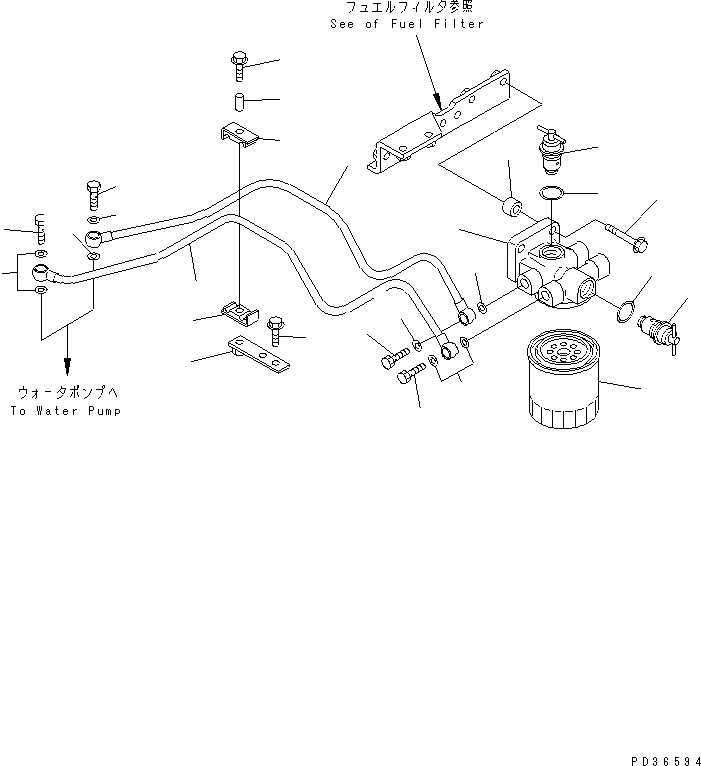 フュエルフィルタ参照
See of Fuel Filter

ウォータポンプへ
To Water Pump

PD36594