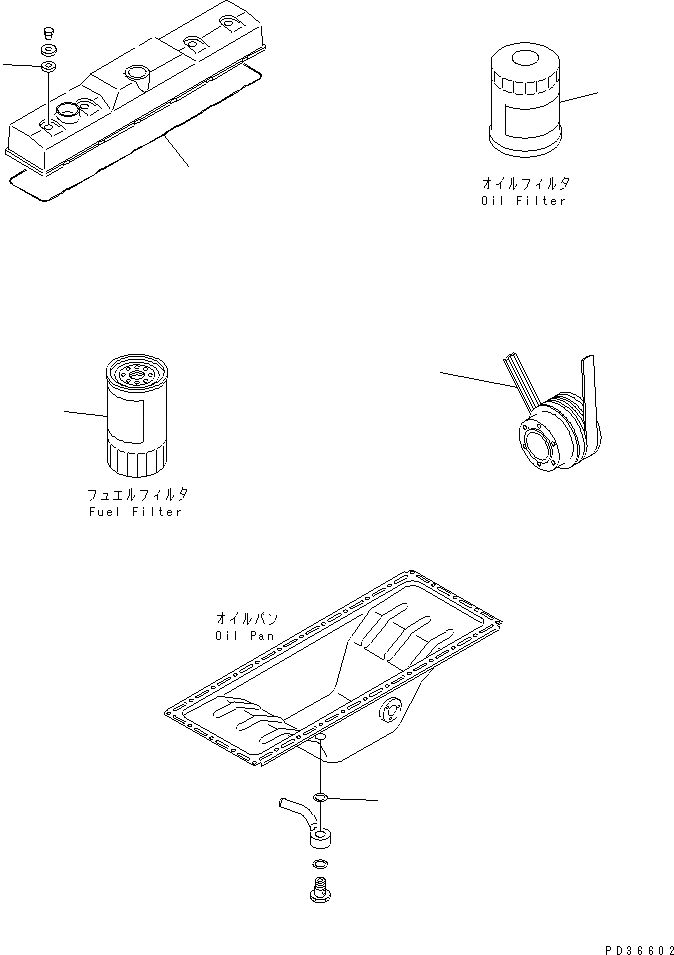 オイルフィルタ
Oil Filter

フュエルフィルタ
Fuel Filter

オイルパン
Oil Pan

PD36602