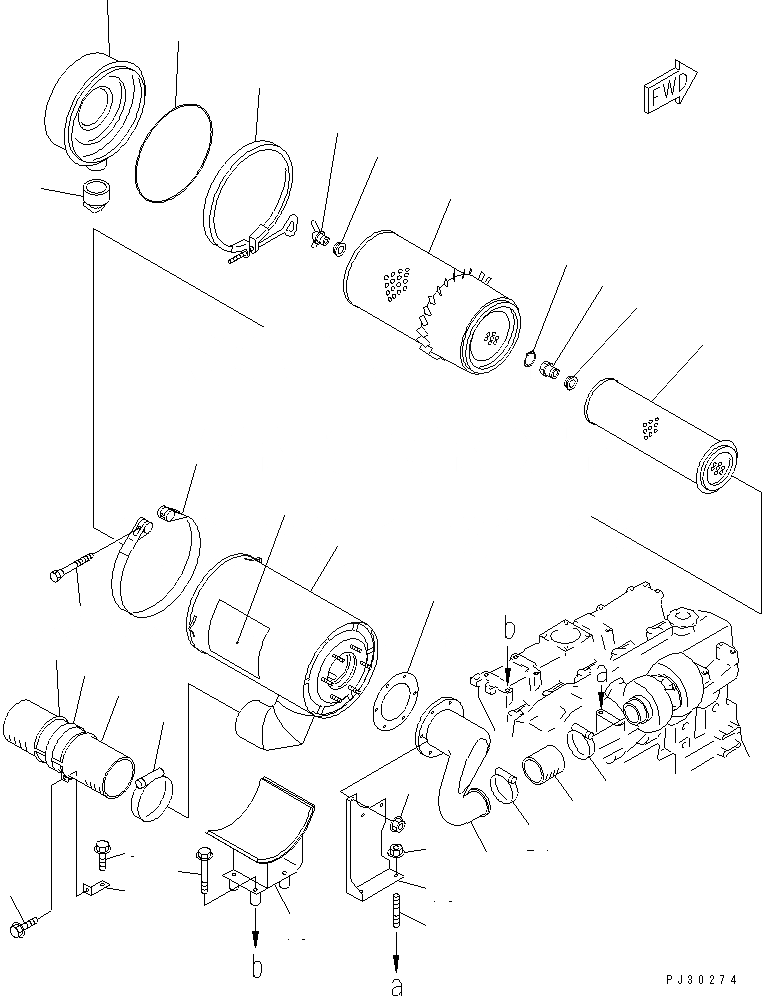 FWD

b

a

b

a

PJ30274