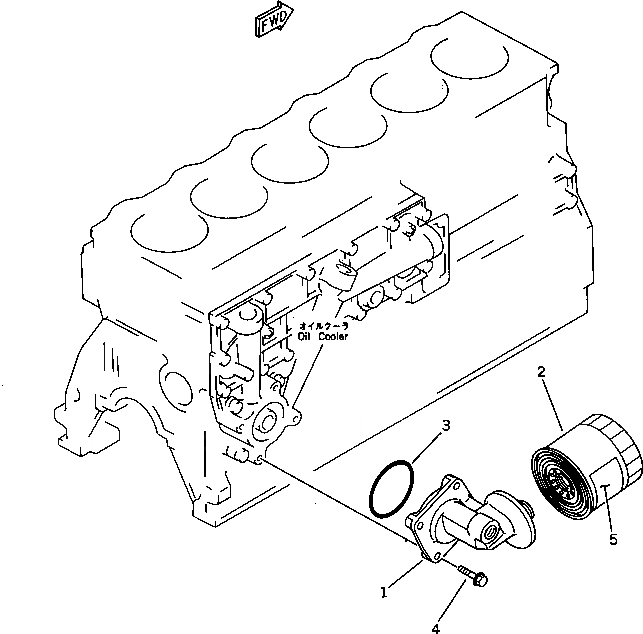 FWD

オイルクーラ
Oil Cooler

2

3

5

1

4