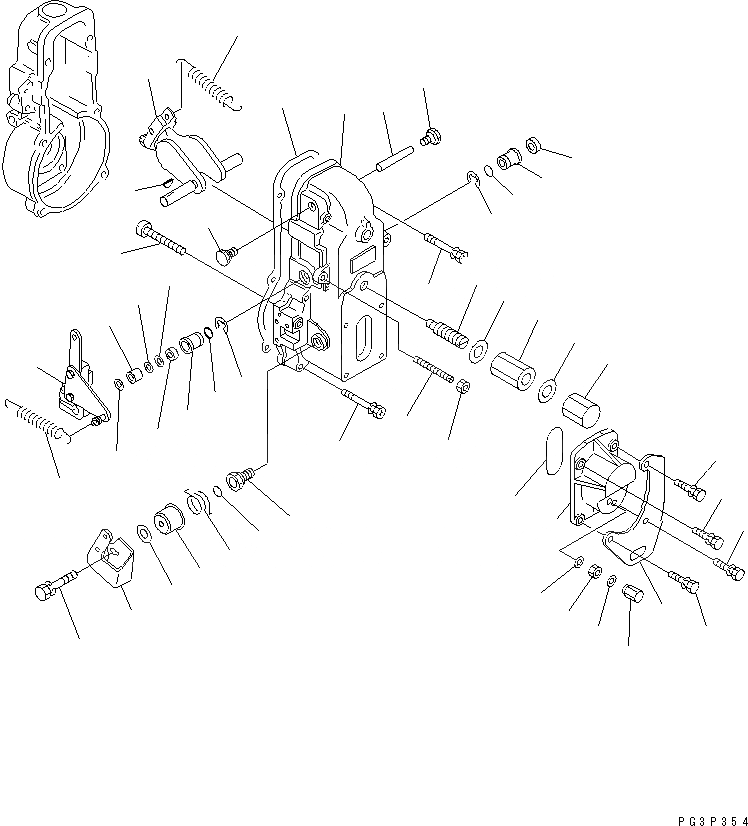 PG3P354