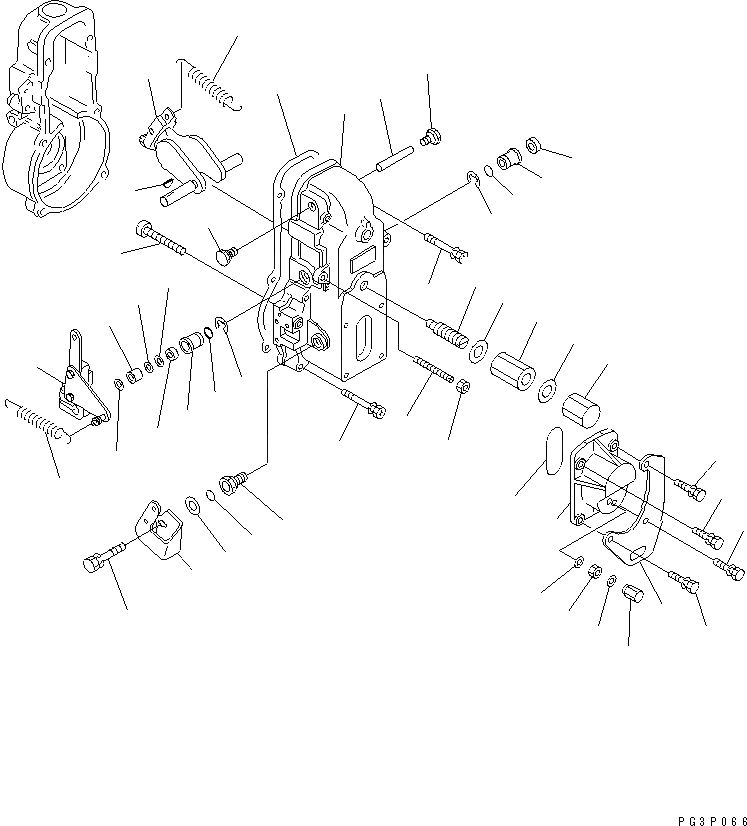 PG3P066