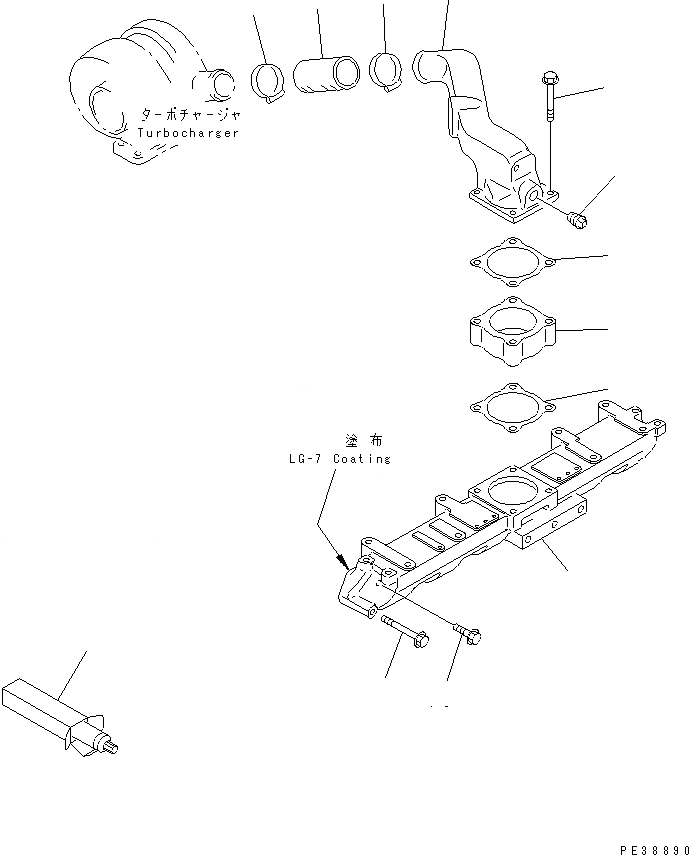 ターボチャージャ
Turbocharger

塗布
LG-7 Coating

PE38890