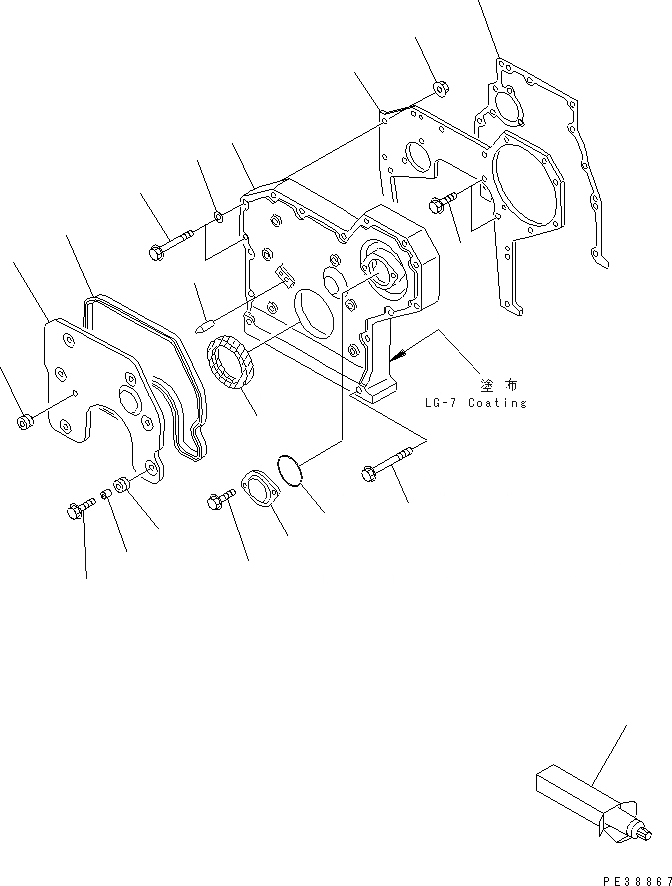 塗布
LG-7 Coating

PE38867