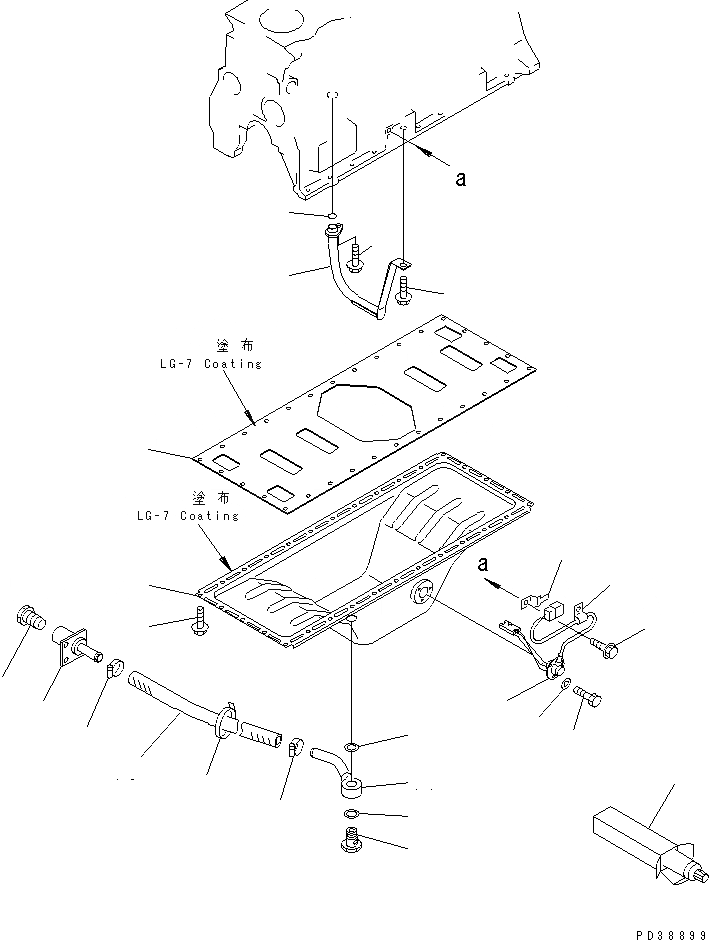 a

塗布
LG-7 Coating

塗布
LG-7 Coating

a

PD38899