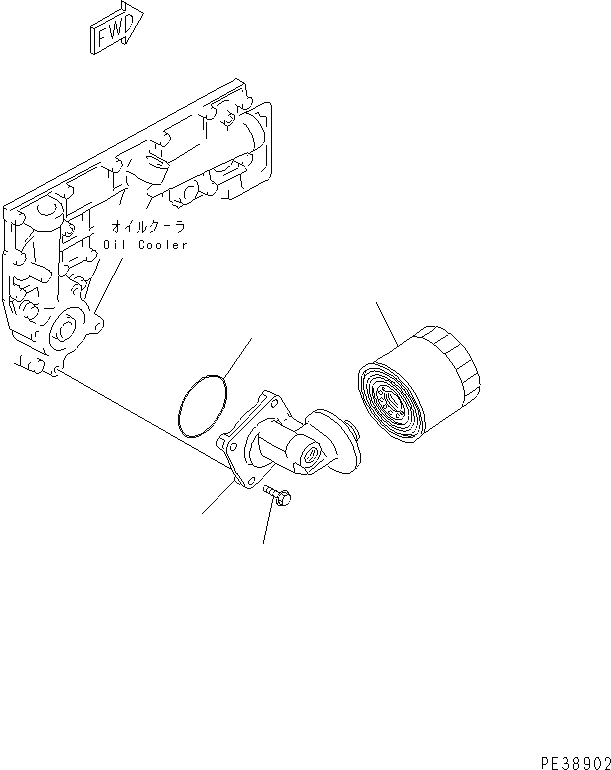 FWD

オイルクーラ
Oil Cooler

PE38902