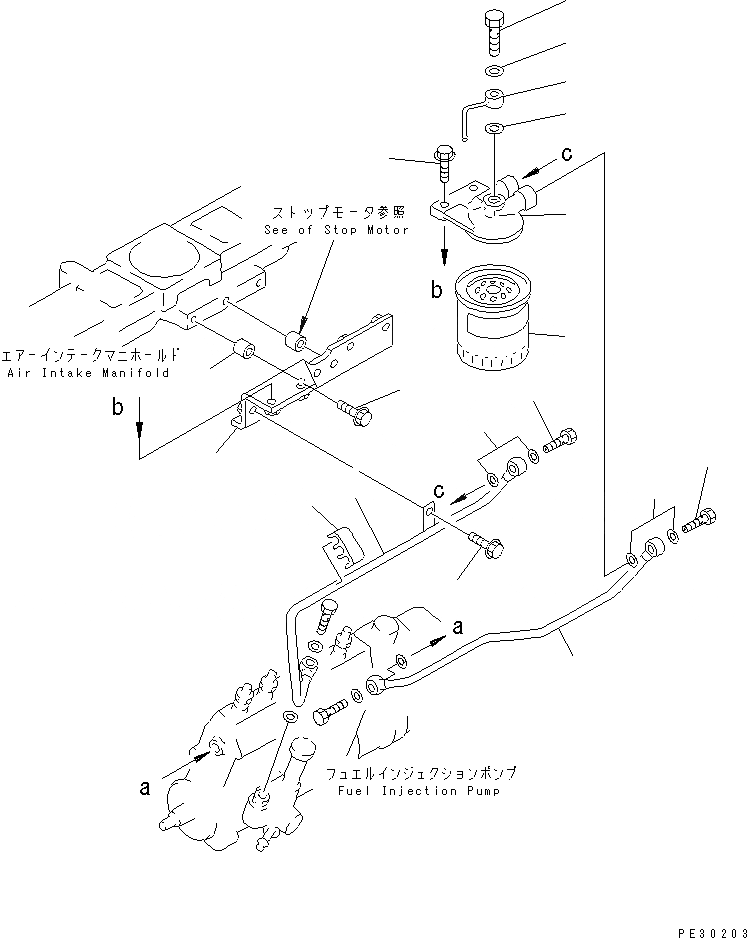 c

ストップモータ参照
See of Stop Motor

b

エアーインテークマニホールド
Air Intake Manifold

b

c

a

a

フュエルインジェクションポンプ
Fuel Injection Pump

PE30203