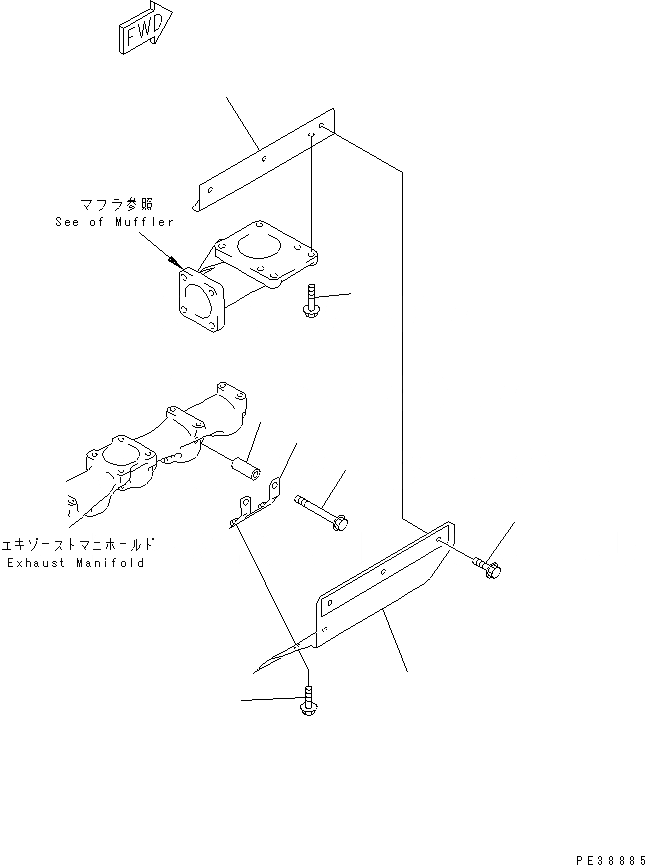 FWD

マフラ参照
See of Muffler

エキゾーストマニホールド
Exhaust Manifold

PE38885