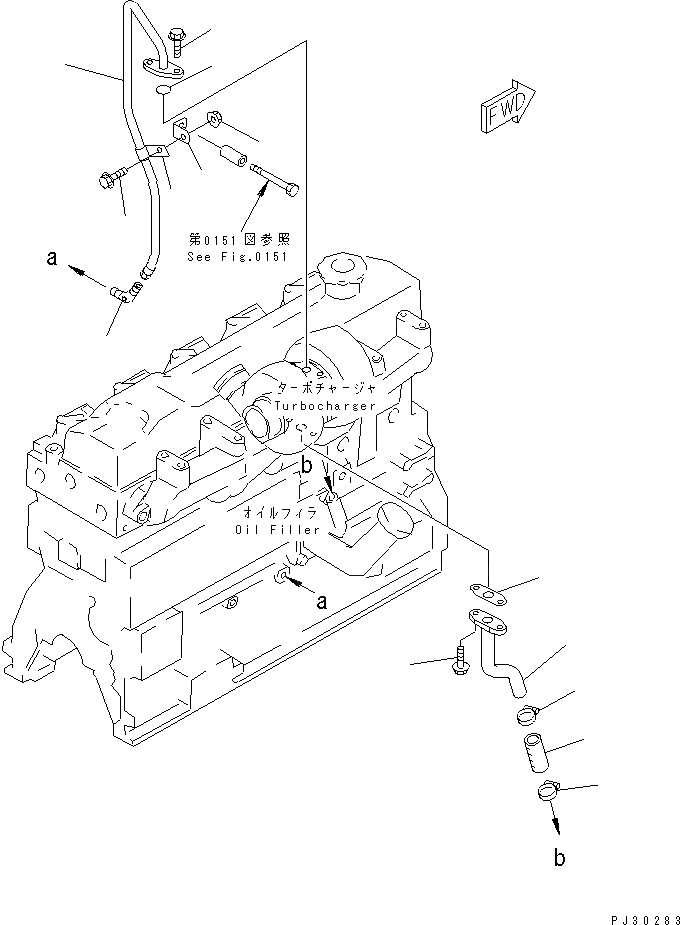 FWD

第0151図参照
See Fig.0151

a

ターボチャージャ
Turbocharger

b

オイルフィラ
Oil Filler

a

b

PJ30283