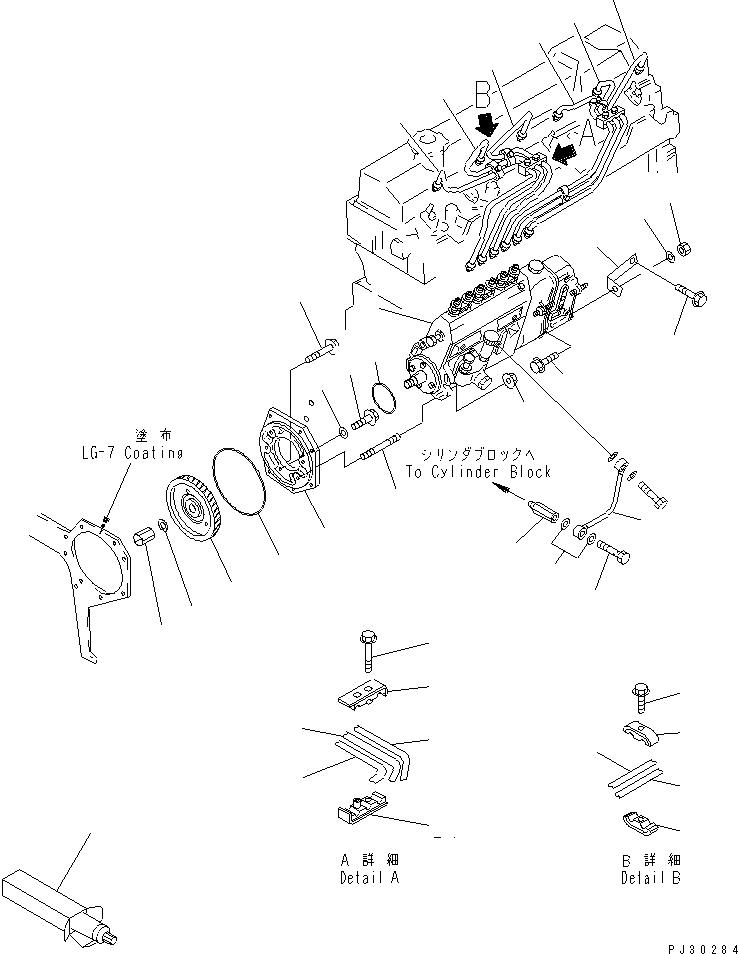 B
A
塗布
LG-7 Coating
シリンダブロックへ
To Cylinder Block
A 詳細
Detail A
B 詳細
Detail B
PJ30284